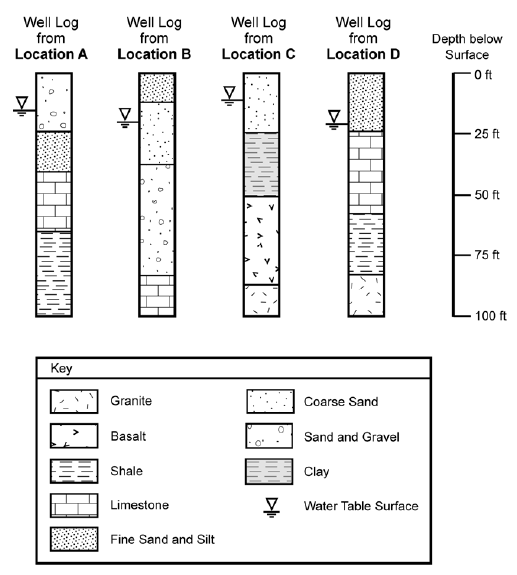 Well Log from **Location A**

Well Log from **Location B**

Well Log from **Location C**

Well Log from **Location D**

Depth below Surface

0 ft

25 ft

50 ft

75 ft

100 ft

Key

Granite

Basalt

Shale

Limestone

Fine Sand and Silt

Coarse Sand

Sand and Gravel

Clay

Water Table Surface